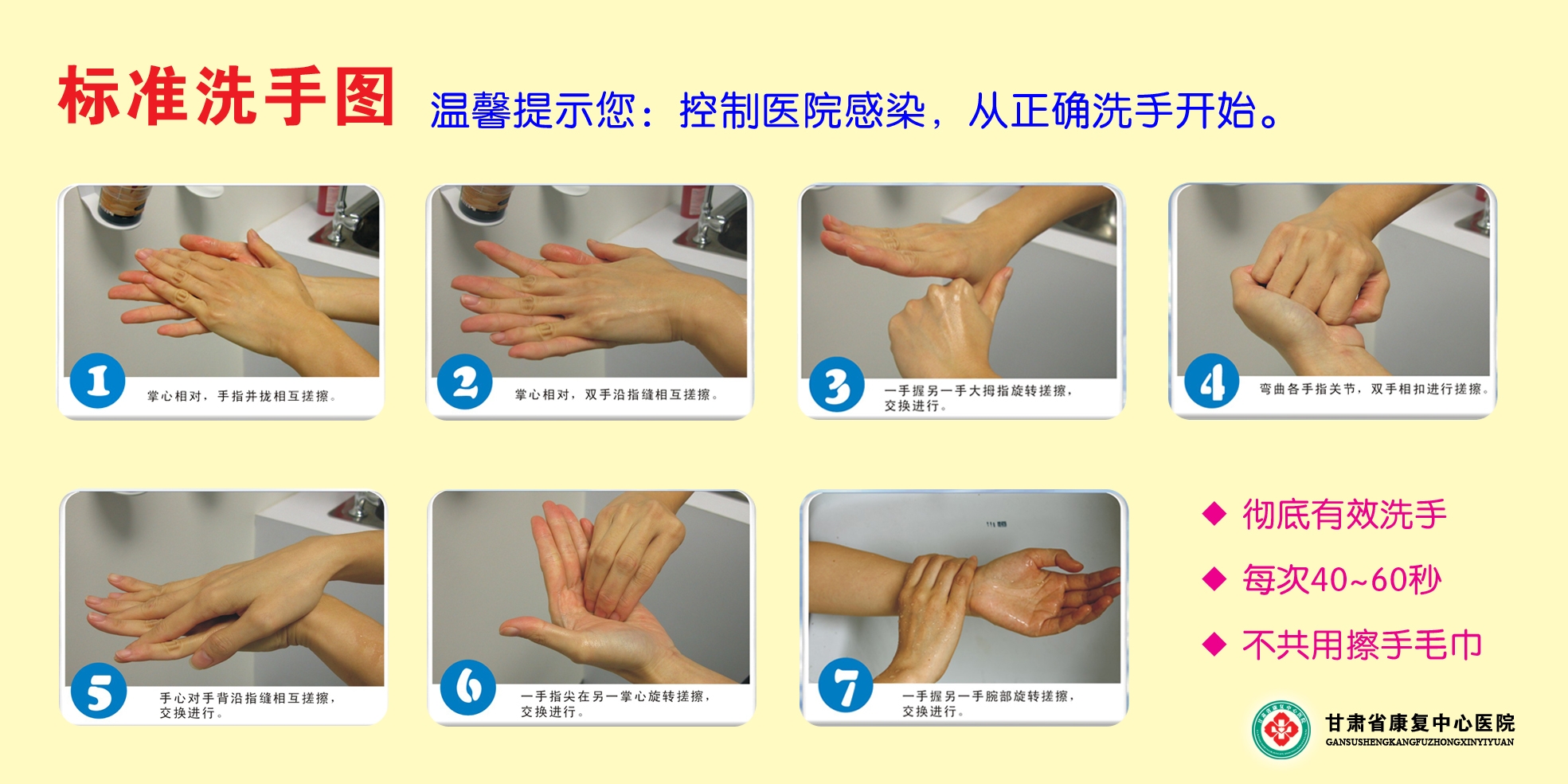 标准洗手图 温馨提示您：控制医院感染，从正确洗手开始。

1 掌心相对，手指并拢相互搓擦。

2 掌心相对，双手沿指缝相互搓擦。

3 一手握另一手大拇指旋转搓擦，交换进行。

4 弯曲各手指关节，双手相扣进行搓擦。

5 手心对手背沿指缝相互搓擦，交换进行。

6 一手指尖在另一掌心旋转搓擦，交换进行。

7 一手握另一手腕部旋转搓擦，交换进行。

◆ 彻底有效洗手

◆ 每次40~60秒

◆ 不共用擦手毛巾

甘肃省康复中心医院
GANSUSHENGKANGFUZHONGXINYIYUAN