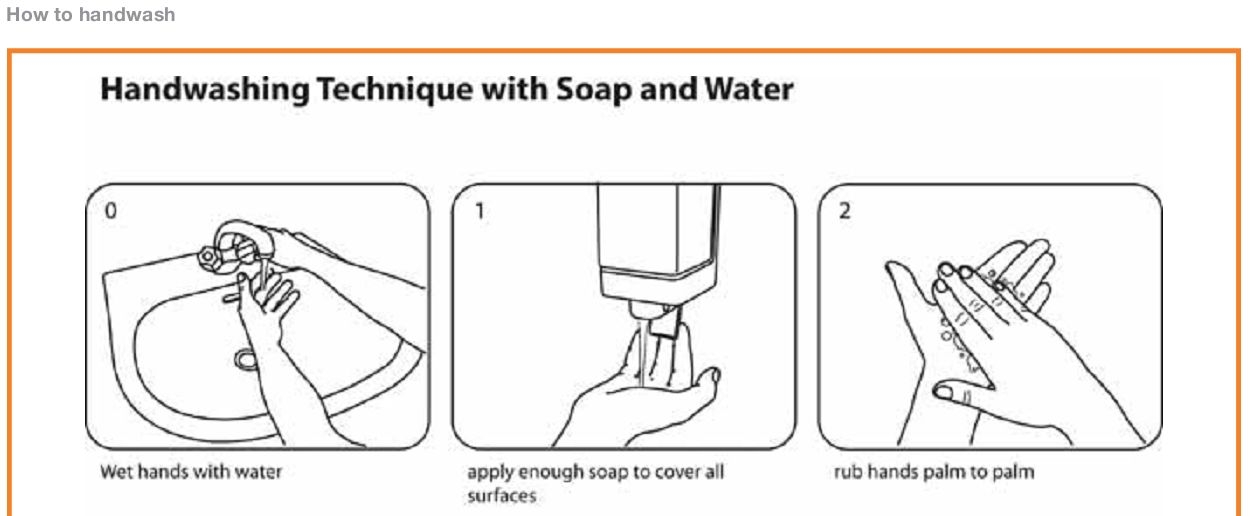 How to handwash

Handwashing Technique with Soap and Water

0

Wet hands with water

1

apply enough soap to cover all surfaces

2

rub hands palm to palm